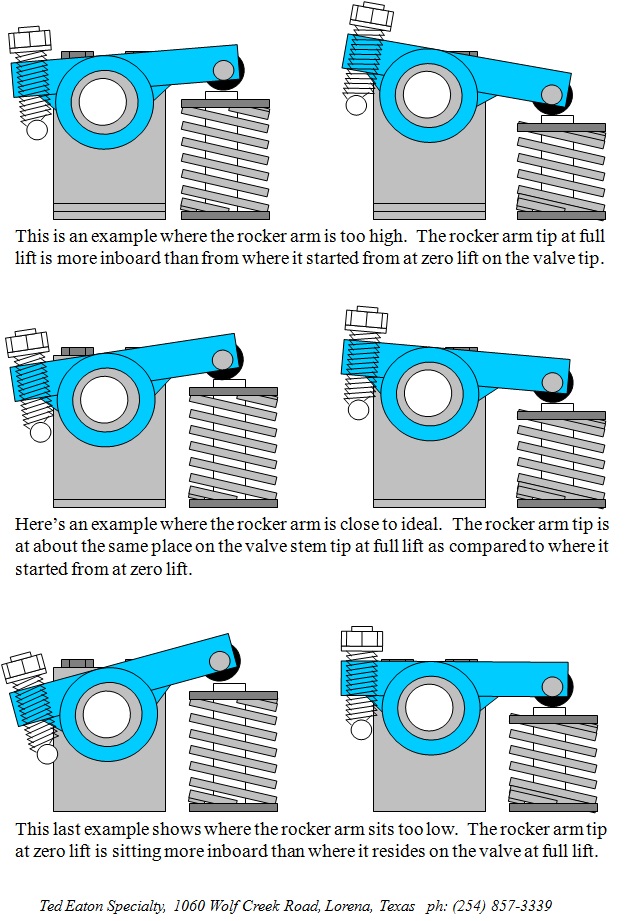 This is an example where the rocker arm is too high. The rocker arm tip at full lift is more inboard than from where it started from at zero lift on the valve tip.

Here's an example where the rocker arm is close to ideal. The rocker arm tip is at about the same place on the valve stem tip at full lift as compared to where it started from at zero lift.

This last example shows where the rocker arm sits too low. The rocker arm tip at zero lift is sitting more inboard than where it resides on the valve at full lift.

Ted Eaton Specialty, 1060 Wolf Creek Road, Lorena, Texas ph: (254) 857-3339